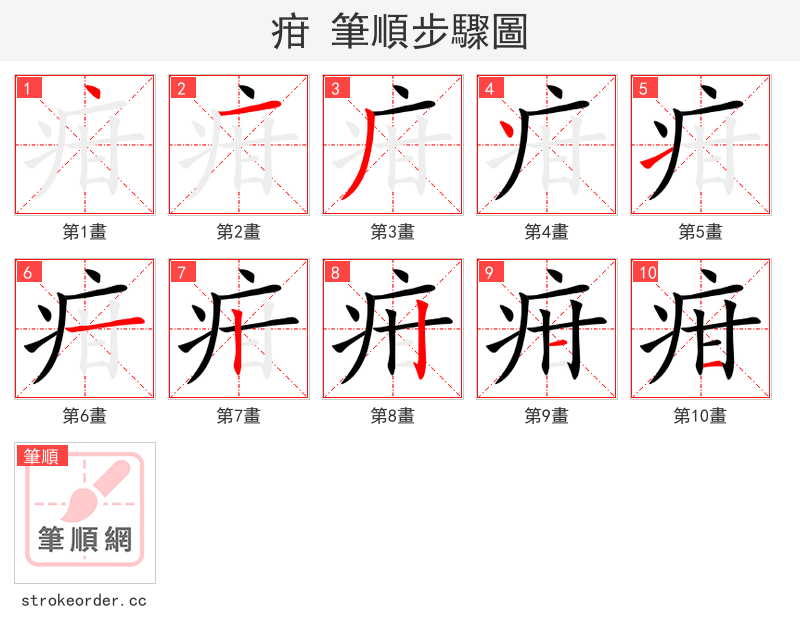 疳 筆順步驟圖

1
第1畫

2
第2畫

3
第3畫

4
第4畫

5
第5畫

6
第6畫

7
第7畫

8
第8畫

9
第9畫

10
第10畫

筆順
筆順網

strokeorder.cc