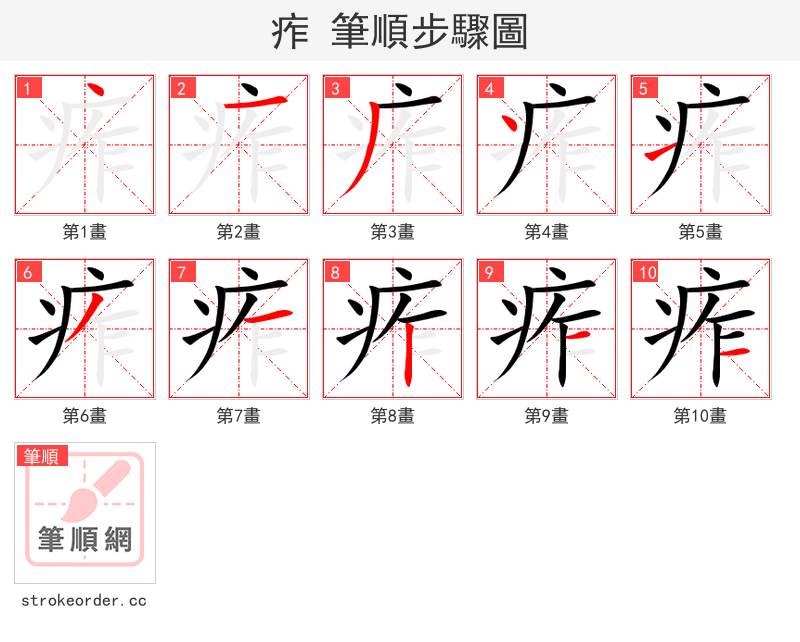 痄 筆順步驟圖

1
第1畫

2
第2畫

3
第3畫

4
第4畫

5
第5畫

6
第6畫

7
第7畫

8
第8畫

9
第9畫

10
第10畫

筆順
筆順網

strokeorder.cc