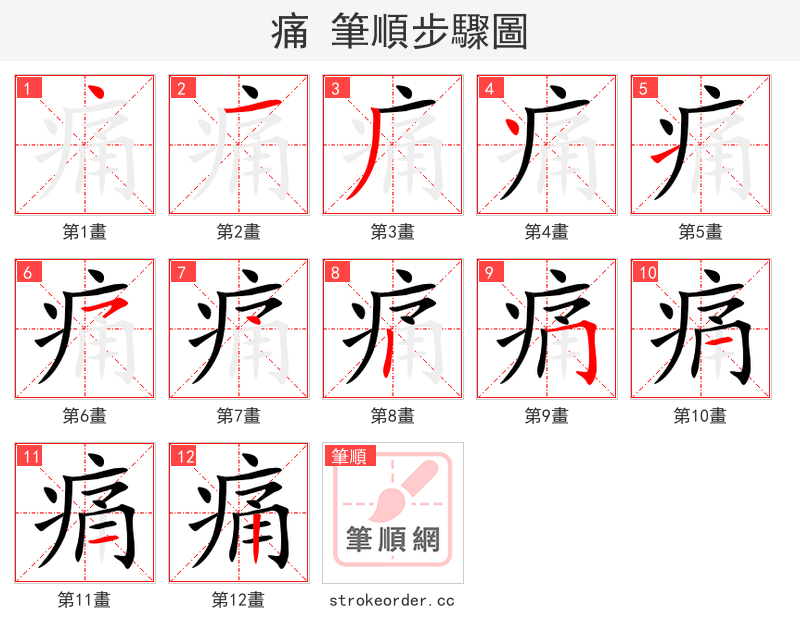 痛 筆順步驟圖

1
第1畫

2
第2畫

3
第3畫

4
第4畫

5
第5畫

6
第6畫

7
第7畫

8
第8畫

9
第9畫

10
第10畫

11
第11畫

12
第12畫

筆順
筆順網
strokeorder.cc