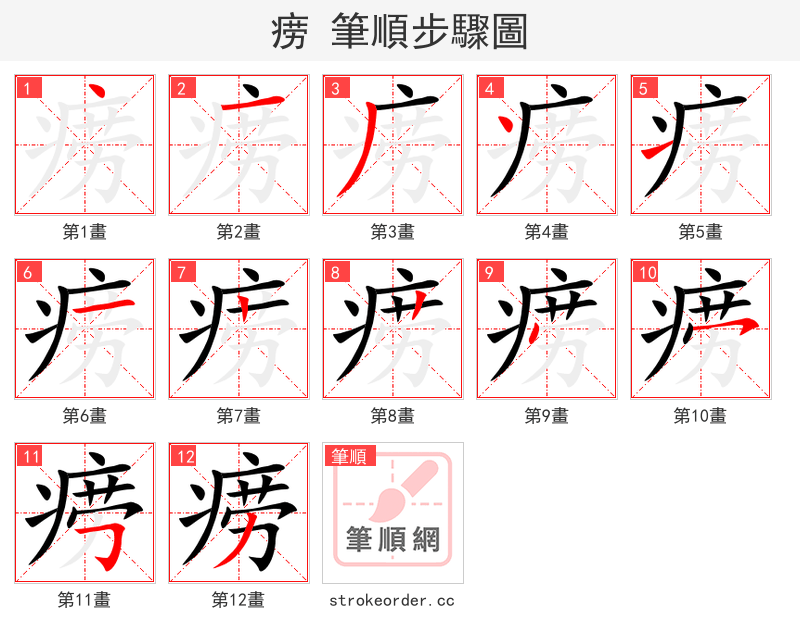 痨 筆順步驟圖

1
第1畫

2
第2畫

3
第3畫

4
第4畫

5
第5畫

6
第6畫

7
第7畫

8
第8畫

9
第9畫

10
第10畫

11
第11畫

12
第12畫

筆順
筆順網
strokeorder.cc