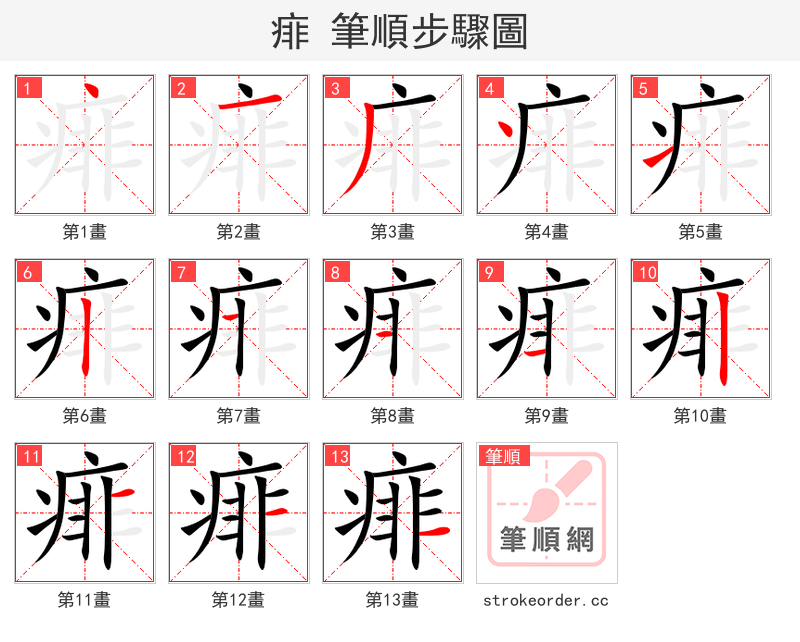 痱 筆順步驟圖

1
第1畫
2
第2畫
3
第3畫
4
第4畫
5
第5畫
6
第6畫
7
第7畫
8
第8畫
9
第9畫
10
第10畫
11
第11畫
12
第12畫
13
第13畫
筆順
筆順網
strokeorder.cc