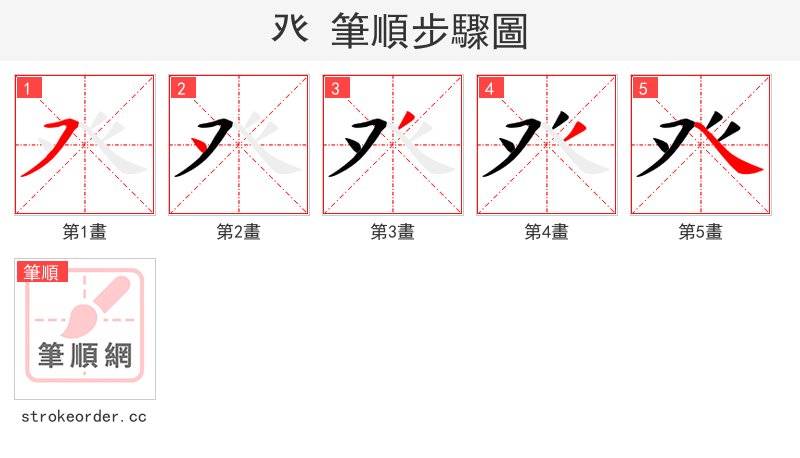 癶 筆順步驟圖

1

第1畫

2

第2畫

3

第3畫

4

第4畫

5

第5畫

筆順

筆順網

strokeorder.cc