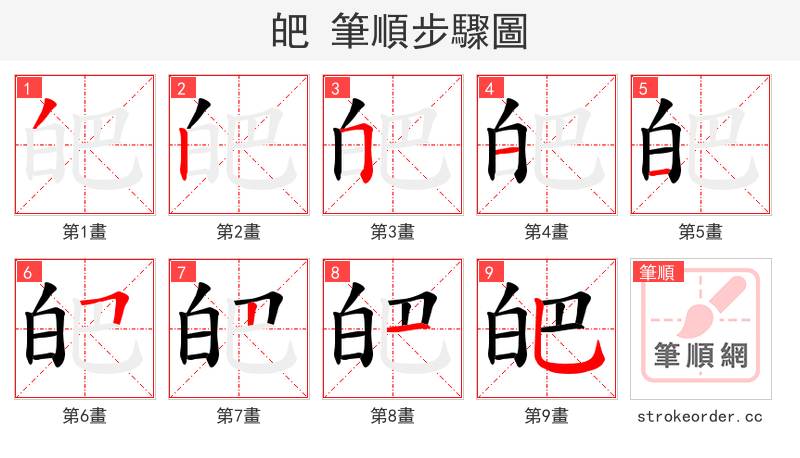 皅 筆順步驟圖

1
第1畫

2
第2畫

3
第3畫

4
第4畫

5
第5畫

6
第6畫

7
第7畫

8
第8畫

9
第9畫

筆順
筆順網
strokeorder.cc