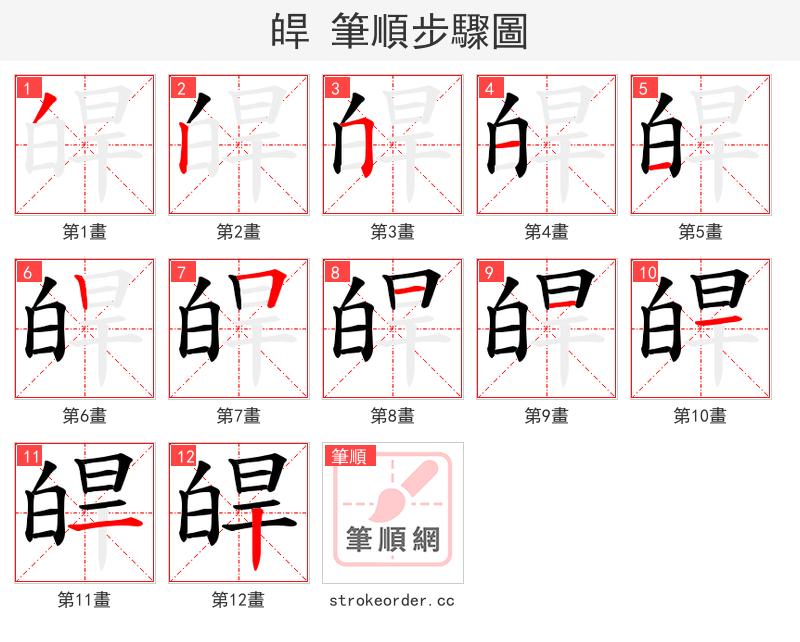 皔 筆順步驟圖

1
第1畫

2
第2畫

3
第3畫

4
第4畫

5
第5畫

6
第6畫

7
第7畫

8
第8畫

9
第9畫

10
第10畫

11
第11畫

12
第12畫

筆順
筆順網
strokeorder.cc