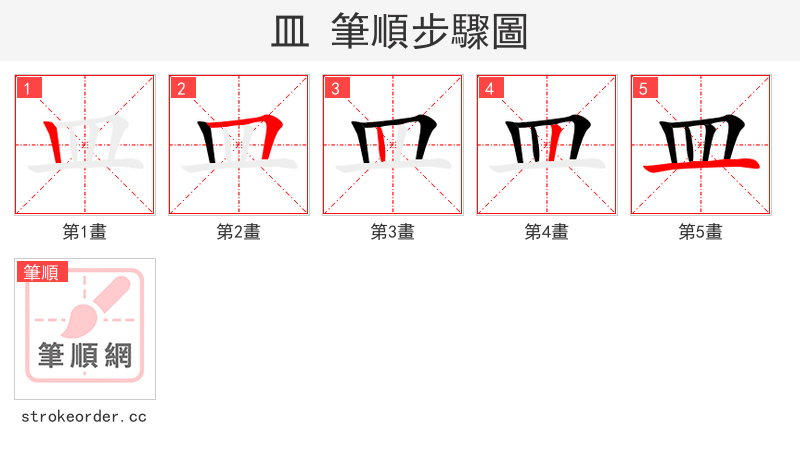 皿 筆順步驟圖

1
皿
第1畫

2
皿
第2畫

3
皿
第3畫

4
皿
第4畫

5
皿
第5畫

筆順
筆順網
strokeorder.cc