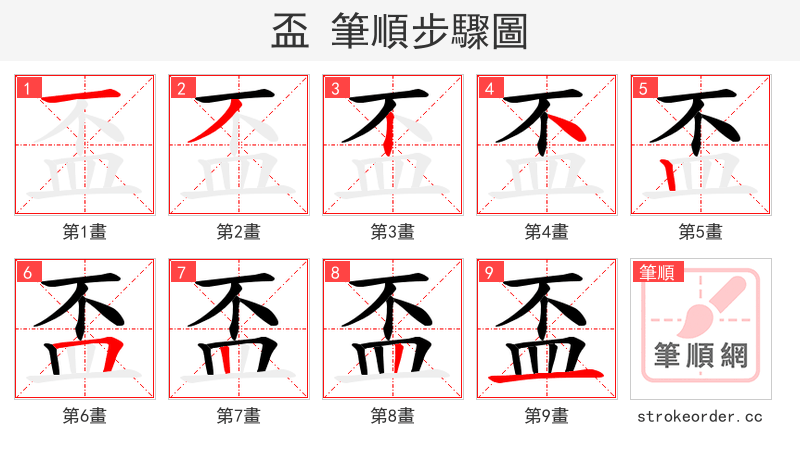 盃 筆順步驟圖

1
第1畫

2
第2畫

3
第3畫

4
第4畫

5
第5畫

6
第6畫

7
第7畫

8
第8畫

9
第9畫

筆順
筆順網
strokeorder.cc