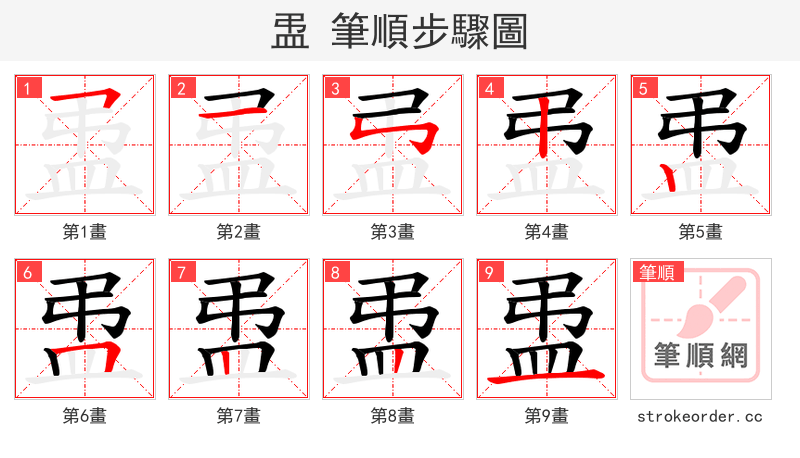 盄 筆順步驟圖

1
第1畫

2
第2畫

3
第3畫

4
第4畫

5
第5畫

6
第6畫

7
第7畫

8
第8畫

9
第9畫

筆順
筆順網

strokeorder.cc