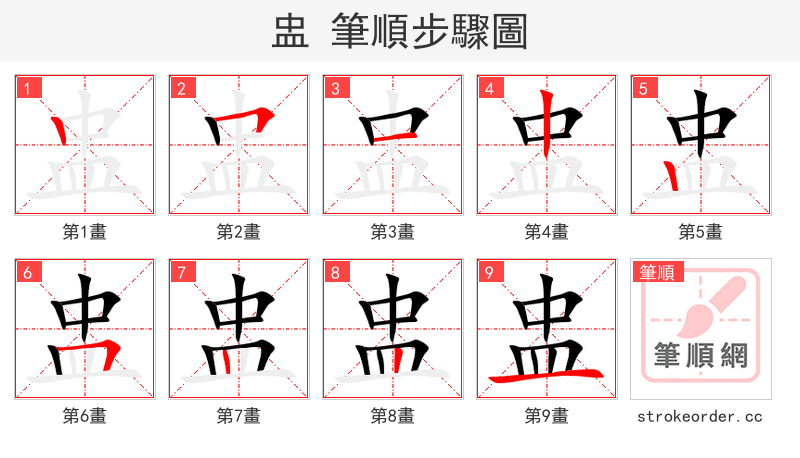 盅 筆順步驟圖

1
第1畫

2
第2畫

3
第3畫

4
第4畫

5
第5畫

6
第6畫

7
第7畫

8
第8畫

9
第9畫

筆順
筆順網
strokeorder.cc