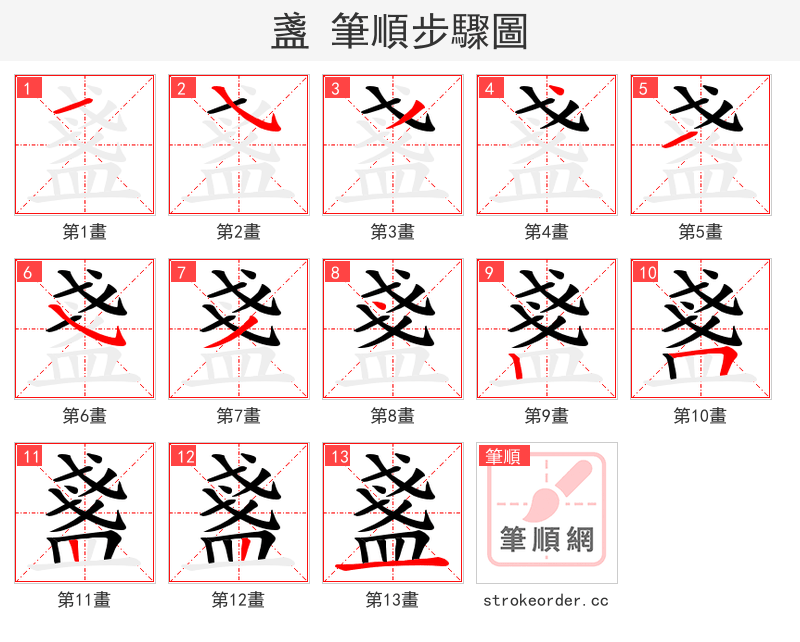 盞 筆順步驟圖

1
第1畫

2
第2畫

3
第3畫

4
第4畫

5
第5畫

6
第6畫

7
第7畫

8
第8畫

9
第9畫

10
第10畫

11
第11畫

12
第12畫

13
第13畫

筆順
筆順網
strokeorder.cc