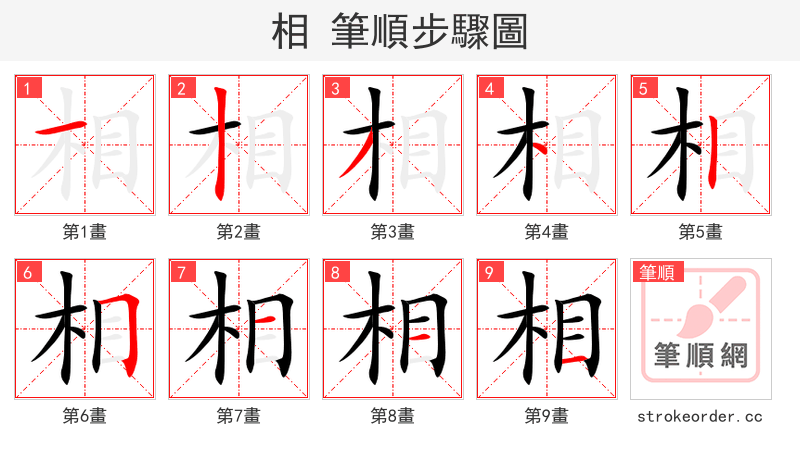 相 筆順步驟圖

1
第1畫

2
第2畫

3
第3畫

4
第4畫

5
第5畫

6
第6畫

7
第7畫

8
第8畫

9
第9畫

筆順
筆順網

strokeorder.cc