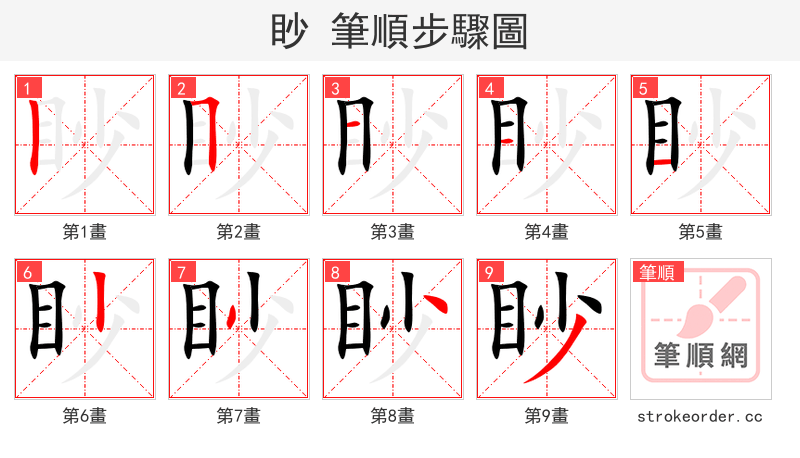 眇 筆順步驟圖

1
第1畫

2
第2畫

3
第3畫

4
第4畫

5
第5畫

6
第6畫

7
第7畫

8
第8畫

9
第9畫

筆順
筆順網
strokeorder.cc