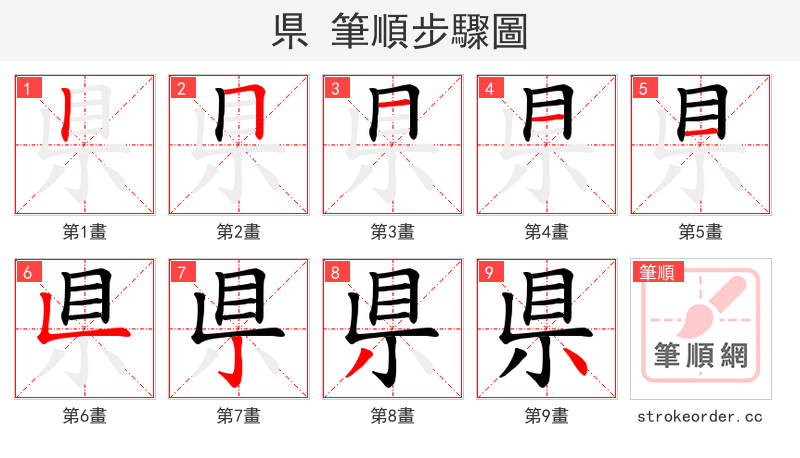 県 筆順步驟圖

1
第1畫

2
第2畫

3
第3畫

4
第4畫

5
第5畫

6
第6畫

7
第7畫

8
第8畫

9
第9畫

筆順
筆順網

strokeorder.cc