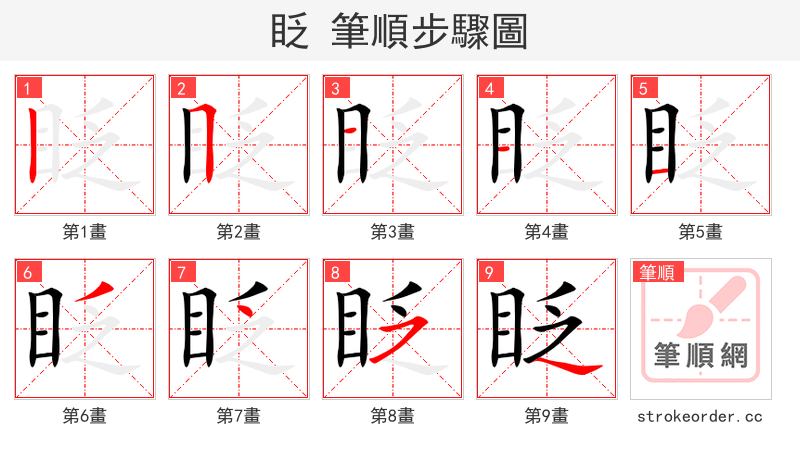 眨 筆順步驟圖

1
第1畫

2
第2畫

3
第3畫

4
第4畫

5
第5畫

6
第6畫

7
第7畫

8
第8畫

9
眨
第9畫

筆順
筆順網
strokeorder.cc