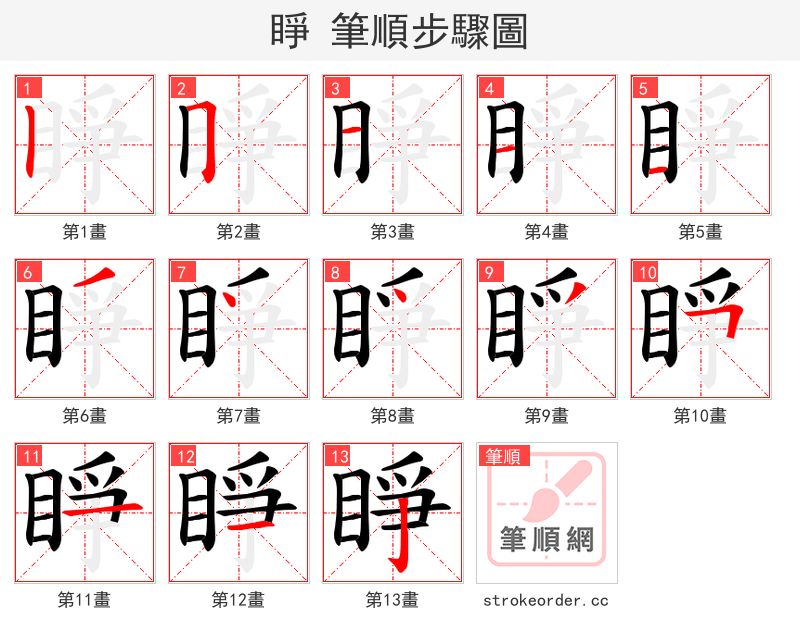 睜 筆順步驟圖

1
第1畫

2
第2畫

3
第3畫

4
第4畫

5
第5畫

6
第6畫

7
第7畫

8
第8畫

9
第9畫

10
第10畫

11
第11畫

12
第12畫

13
第13畫

筆順
筆順網
strokeorder.cc