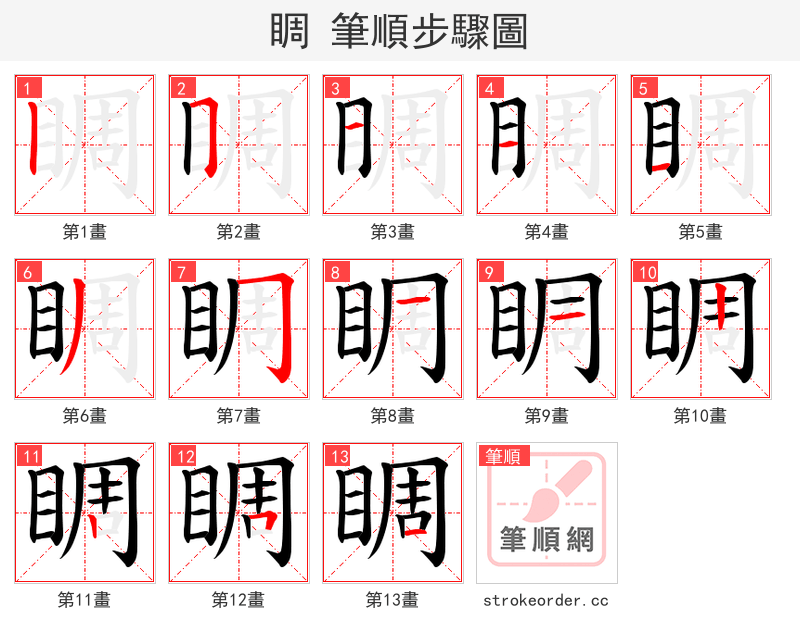 睭 筆順步驟圖

1
第1畫

2
第2畫

3
第3畫

4
第4畫

5
第5畫

6
第6畫

7
第7畫

8
第8畫

9
第9畫

10
第10畫

11
第11畫

12
第12畫

13
第13畫

筆順
筆順網
strokeorder.cc