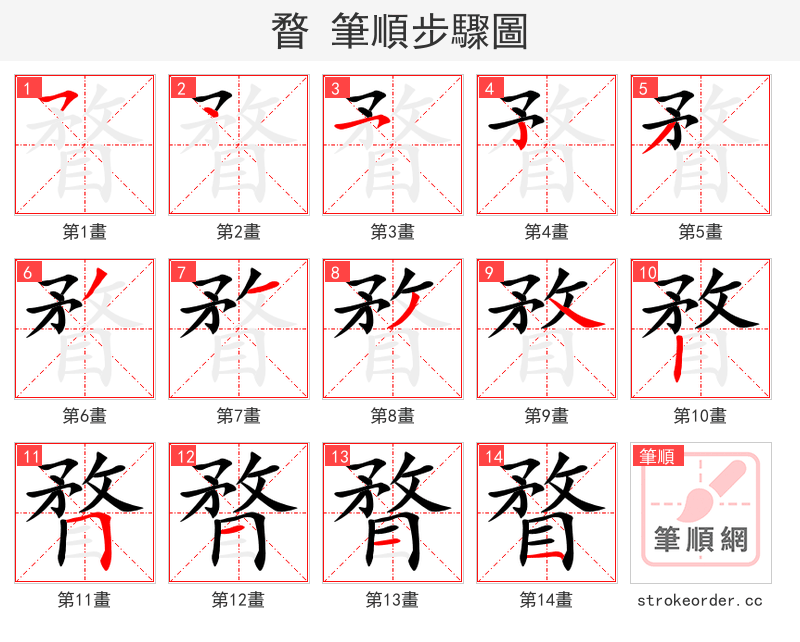 瞀 筆順步驟圖

1 瞀 第1畫
2 瞀 第2畫
3 瞀 第3畫
4 瞀 第4畫
5 瞀 第5畫

6 瞀 第6畫
7 瞀 第7畫
8 瞀 第8畫
9 瞀 第9畫
10 瞀 第10畫

11 瞀 第11畫
12 瞀 第12畫
13 瞀 第13畫
14 瞀 第14畫

筆順
筆順網
strokeorder.cc