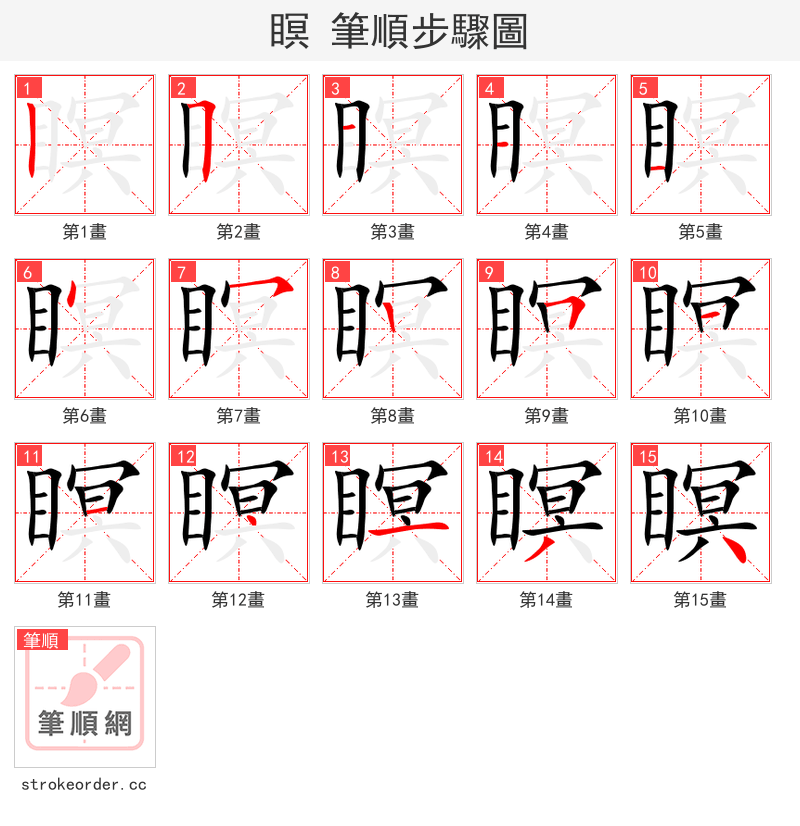 瞑 筆順步驟圖

1
第1畫

2
第2畫

3
第3畫

4
第4畫

5
第5畫

6
第6畫

7
第7畫

8
第8畫

9
第9畫

10
第10畫

11
第11畫

12
第12畫

13
第13畫

14
第14畫

15
第15畫

筆順
筆順網

strokeorder.cc