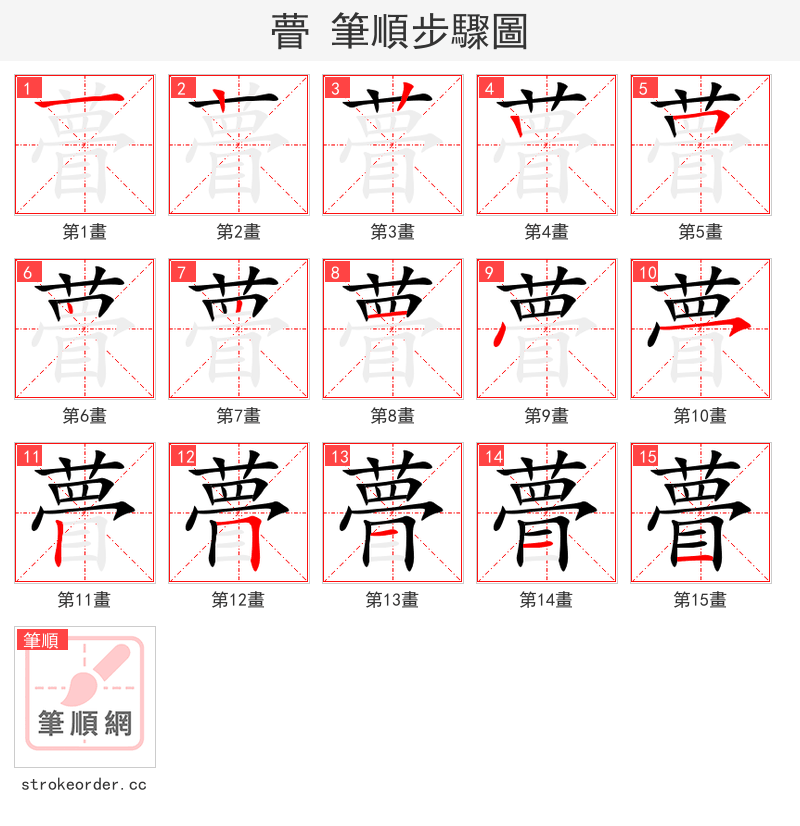 瞢 筆順步驟圖

1
第1畫
2
第2畫
3
第3畫
4
第4畫
5
第5畫
6
第6畫
7
第7畫
8
第8畫
9
第9畫
10
第10畫
11
第11畫
12
第12畫
13
第13畫
14
第14畫
15
第15畫

筆順
筆順網

strokeorder.cc