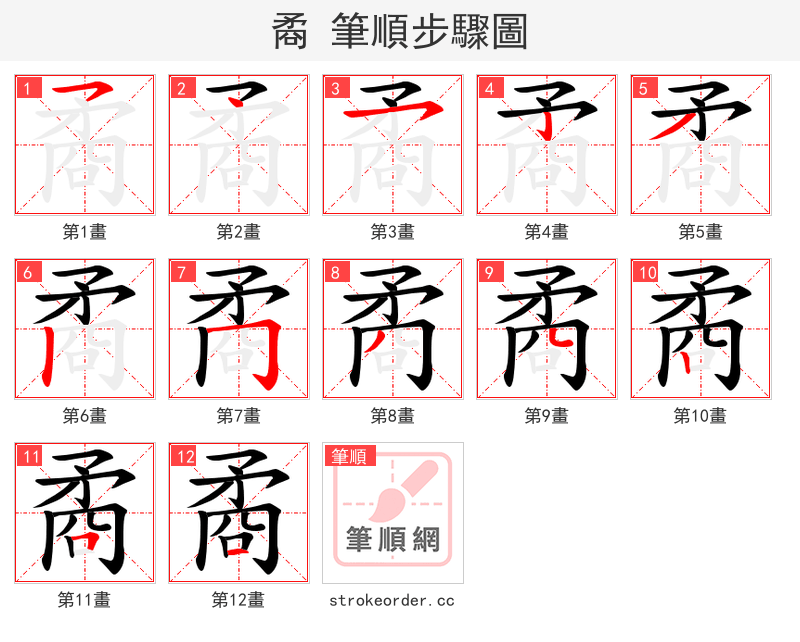 矞 筆順步驟圖

1
第1畫

2
第2畫

3
第3畫

4
第4畫

5
第5畫

6
第6畫

7
第7畫

8
第8畫

9
第9畫

10
第10畫

11
第11畫

12
第12畫

筆順
筆順網
strokeorder.cc