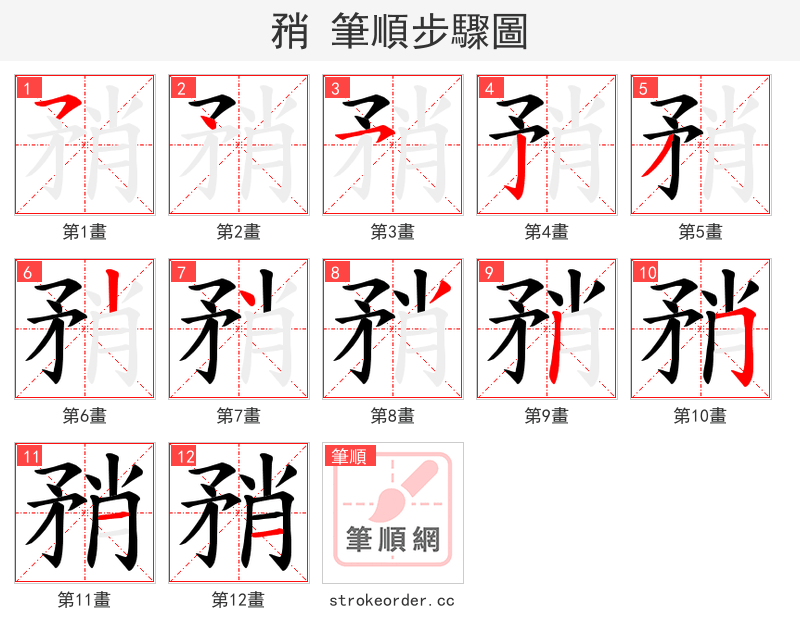 矟 筆順步驟圖

1
第1畫

2
第2畫

3
第3畫

4
第4畫

5
第5畫

6
第6畫

7
第7畫

8
第8畫

9
第9畫

10
第10畫

11
第11畫

12
第12畫

筆順
筆順網
strokeorder.cc