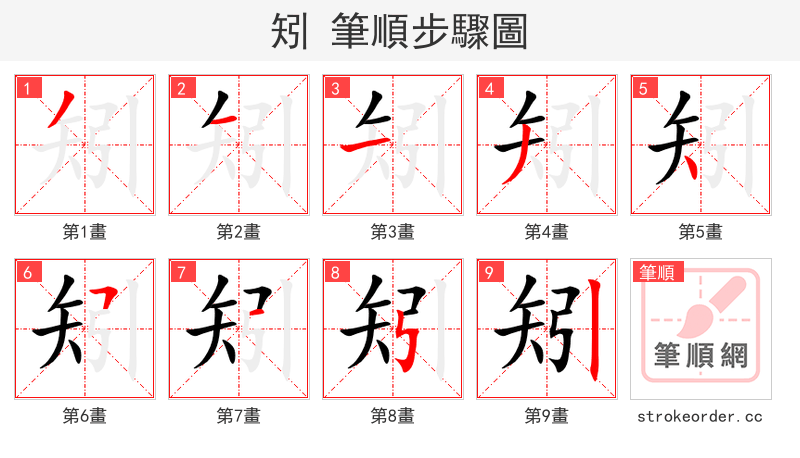 矧 筆順步驟圖

1
第1畫

2
第2畫

3
第3畫

4
第4畫

5
第5畫

6
第6畫

7
第7畫

8
第8畫

9
第9畫

筆順
筆順網
strokeorder.cc