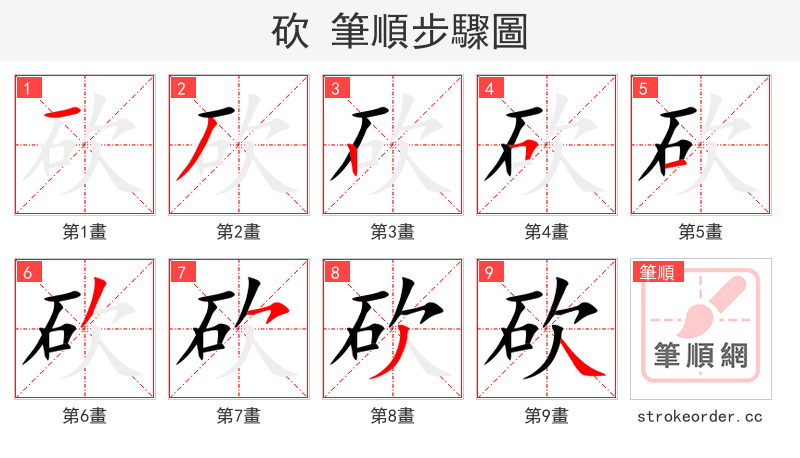 砍 筆順步驟圖

1 砍
第1畫

2 砍
第2畫

3 砍
第3畫

4 砍
第4畫

5 砍
第5畫

6 砍
第6畫

7 砍
第7畫

8 砍
第8畫

9 砍
第9畫

筆順
筆順網
strokeorder.cc