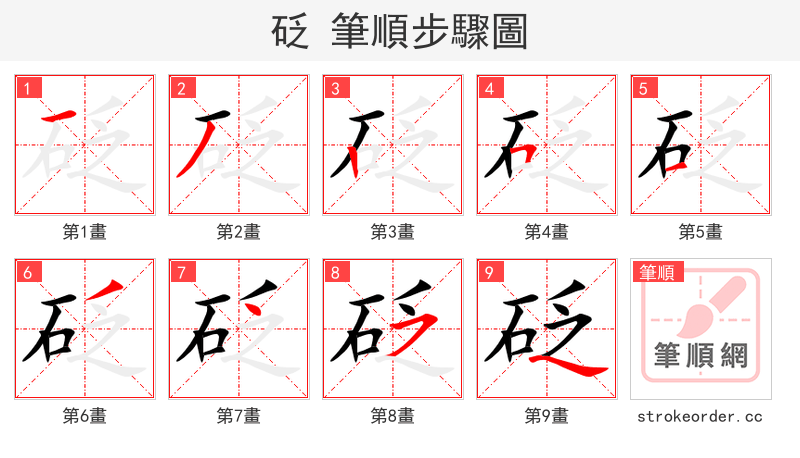 砭 筆順步驟圖

1
第1畫

2
第2畫

3
第3畫

4
第4畫

5
第5畫

6
第6畫

7
第7畫

8
第8畫

9
第9畫

筆順
筆順網
strokeorder.cc