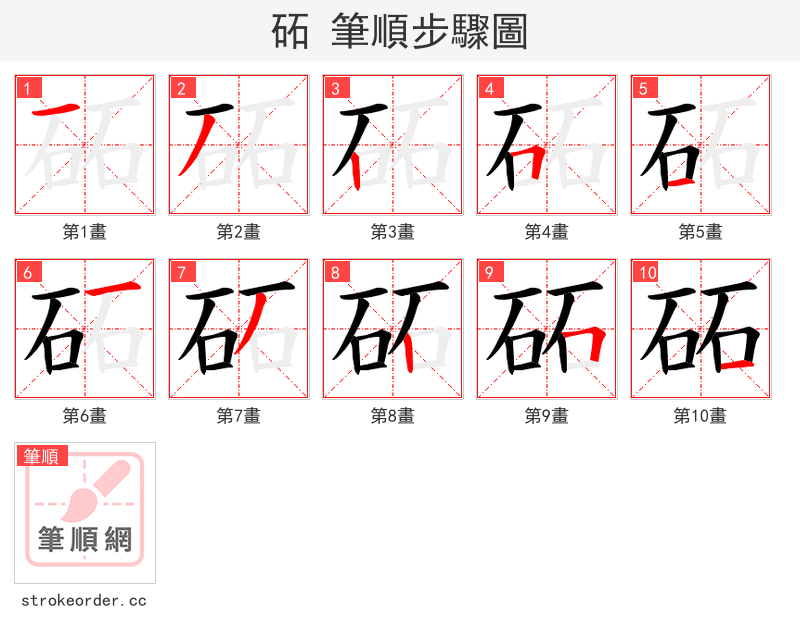 砳 筆順步驟圖

1
第1畫

2
第2畫

3
第3畫

4
第4畫

5
第5畫

6
第6畫

7
第7畫

8
第8畫

9
第9畫

10
第10畫

筆順
筆順網

strokeorder.cc