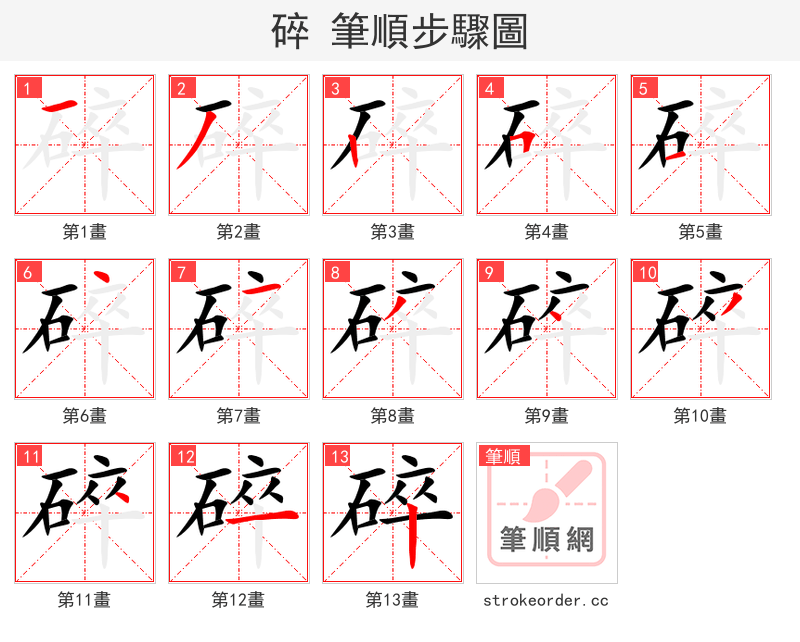 碎 筆順步驟圖

1
第1畫

2
第2畫

3
第3畫

4
第4畫

5
第5畫

6
第6畫

7
第7畫

8
第8畫

9
第9畫

10
第10畫

11
第11畫

12
第12畫

13
第13畫

筆順
筆順網
strokeorder.cc