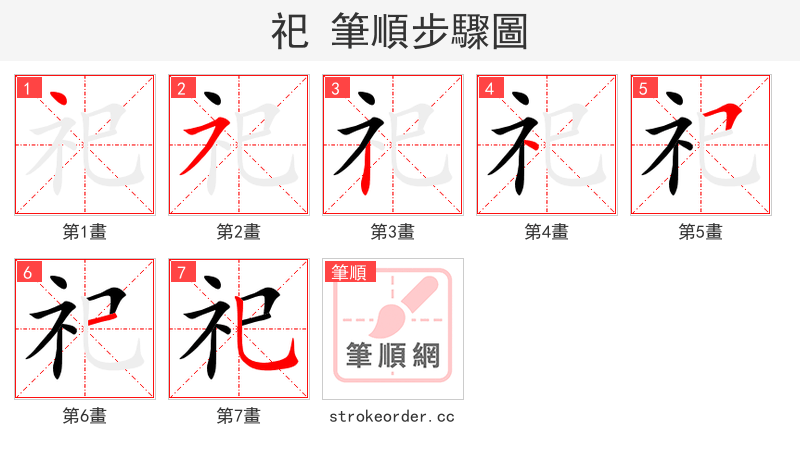 祀 筆順步驟圖

1
祀
第1畫

2
祀
第2畫

3
祀
第3畫

4
祀
第4畫

5
祀
第5畫

6
祀
第6畫

7
祀
第7畫

筆順
筆順網
strokeorder.cc