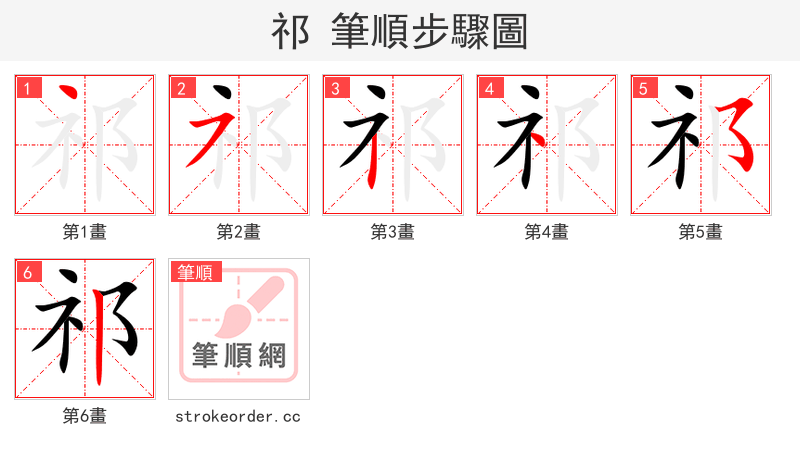 祁 筆順步驟圖

1 祁 第1畫
2 祁 第2畫
3 祁 第3畫
4 祁 第4畫
5 祁 第5畫
6 祁 第6畫

筆順
筆順網
strokeorder.cc