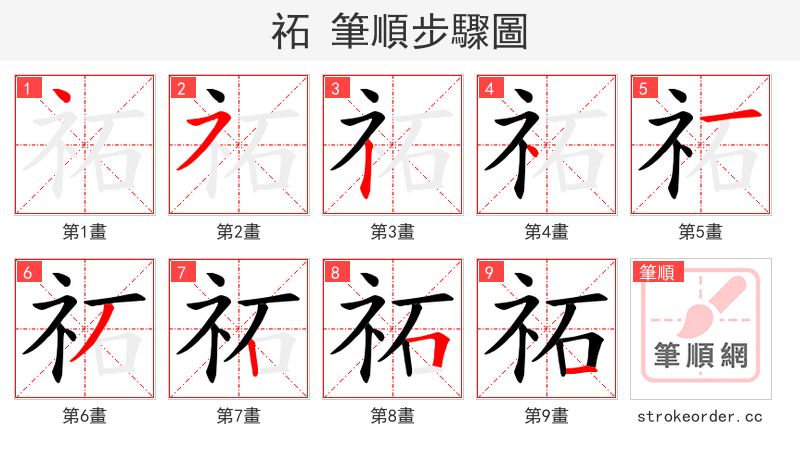 祏 筆順步驟圖

1
第1畫

2
第2畫

3
第3畫

4
第4畫

5
第5畫

6
第6畫

7
第7畫

8
第8畫

9
第9畫

筆順
筆順網
strokeorder.cc