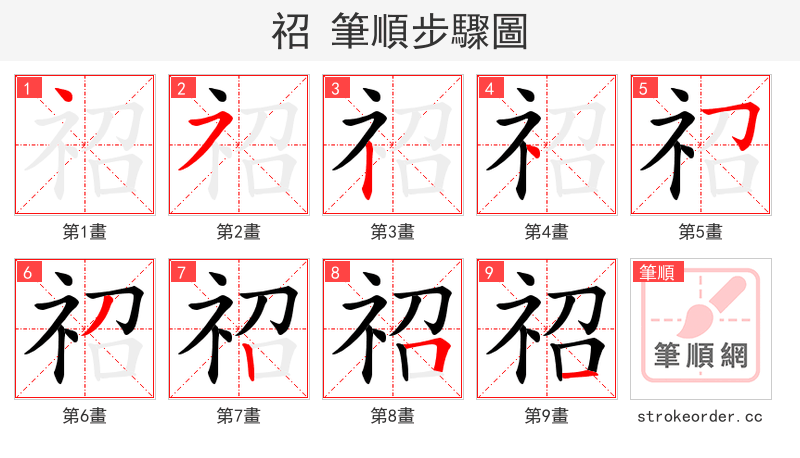 祒 筆順步驟圖

1 祒
第1畫

2 祒
第2畫

3 祒
第3畫

4 祒
第4畫

5 祒
第5畫

6 祒
第6畫

7 祒
第7畫

8 祒
第8畫

9 祒
第9畫

筆順
筆順網
strokeorder.cc