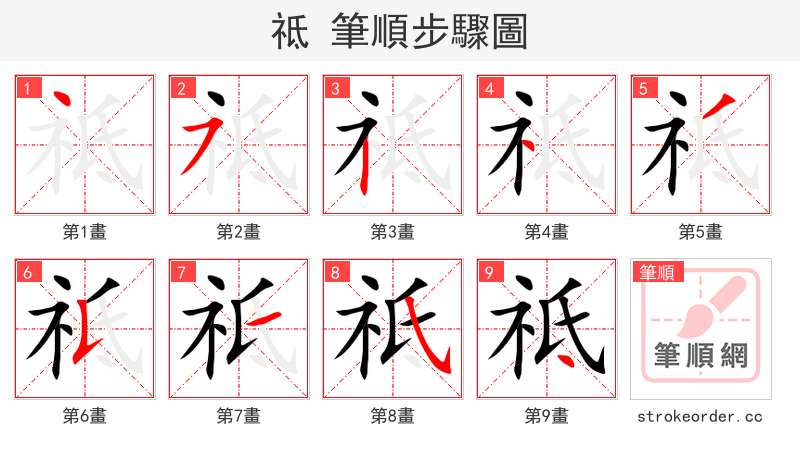 祇 筆順步驟圖

1
第1畫

2
第2畫

3
第3畫

4
第4畫

5
第5畫

6
第6畫

7
第7畫

8
第8畫

9
第9畫

筆順
筆順網
strokeorder.cc