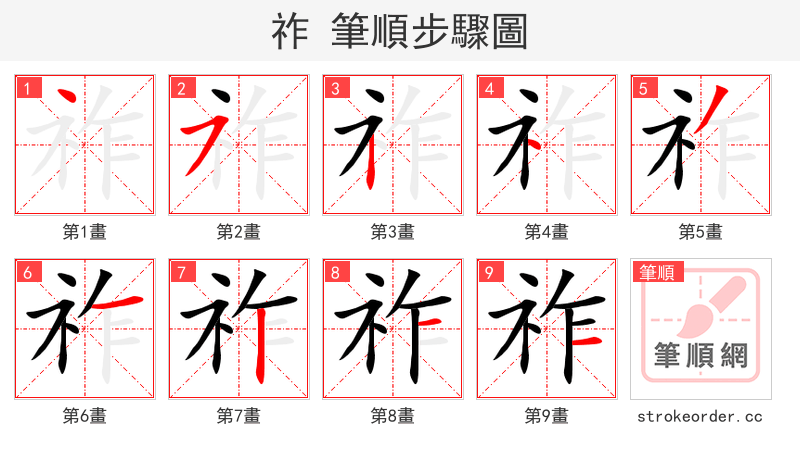 祚 筆順步驟圖

1
第1畫

2
第2畫

3
第3畫

4
第4畫

5
第5畫

6
第6畫

7
第7畫

8
第8畫

9
第9畫

筆順
筆順網
strokeorder.cc