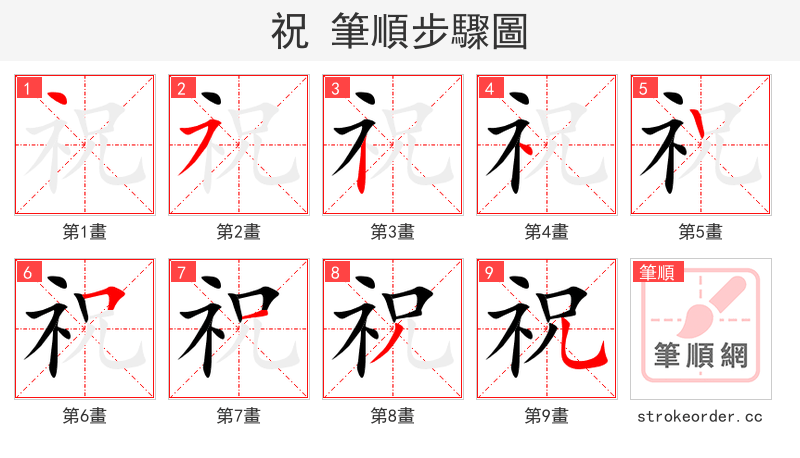 祝 筆順步驟圖

1
祝
第1畫

2
祝
第2畫

3
祝
第3畫

4
祝
第4畫

5
祝
第5畫

6
祝
第6畫

7
祝
第7畫

8
祝
第8畫

9
祝
第9畫

筆順
筆順網
strokeorder.cc