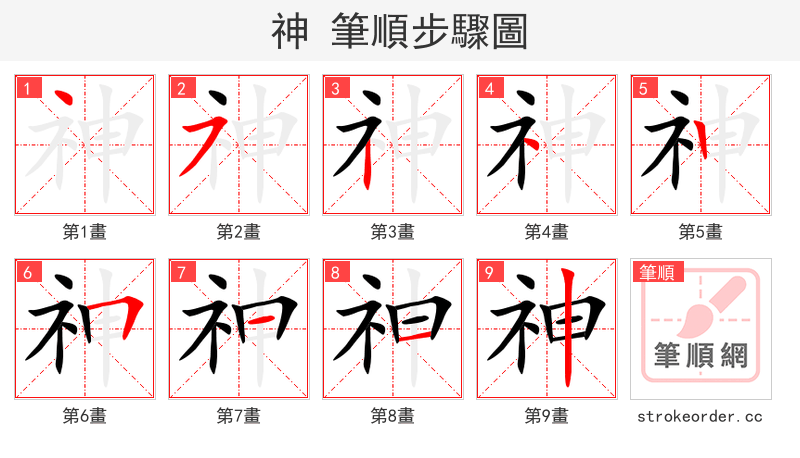 神 筆順步驟圖

1
第1畫

2
第2畫

3
第3畫

4
第4畫

5
第5畫

6
第6畫

7
第7畫

8
第8畫

9
第9畫

筆順
筆順網

strokeorder.cc