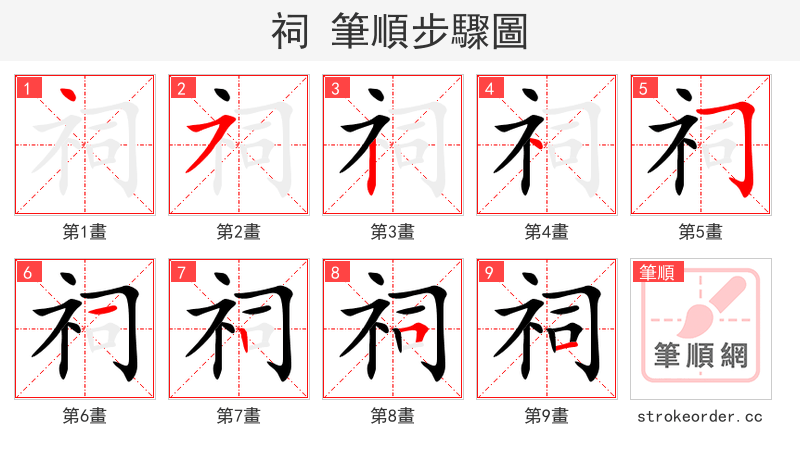 祠 筆順步驟圖

1 祠
第1畫

2 祠
第2畫

3 祠
第3畫

4 祠
第4畫

5 祠
第5畫

6 祠
第6畫

7 祠
第7畫

8 祠
第8畫

9 祠
第9畫

筆順
筆順網

strokeorder.cc