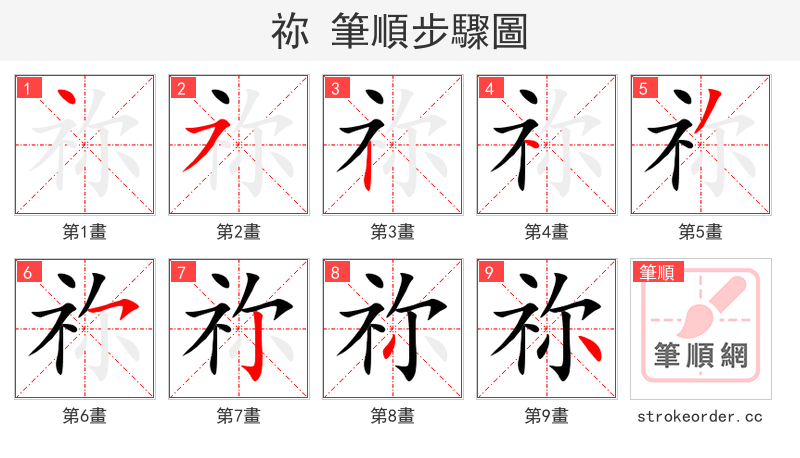 祢 筆順步驟圖

1
祢
第1畫

2
祢
第2畫

3
祢
第3畫

4
祢
第4畫

5
祢
第5畫

6
祢
第6畫

7
祢
第7畫

8
祢
第8畫

9
祢
第9畫

筆順
筆順網

strokeorder.cc