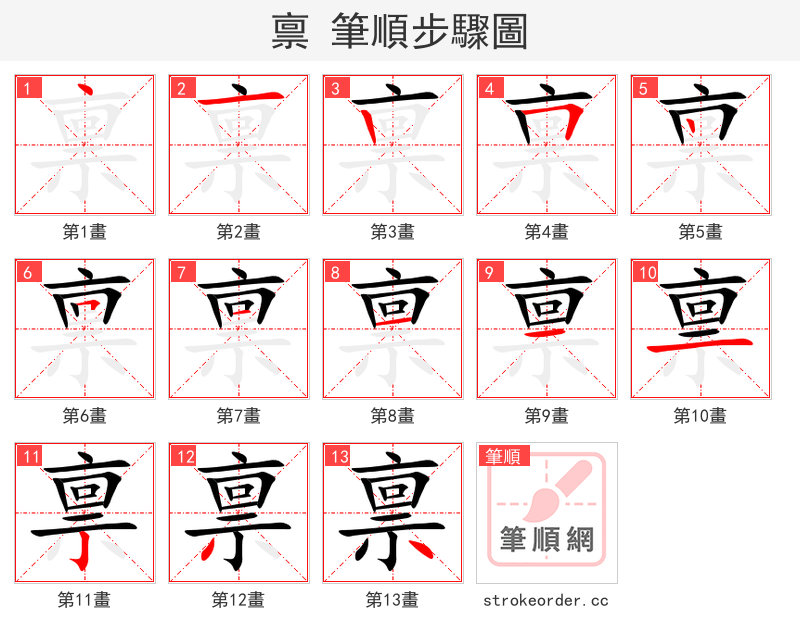 稟 筆順步驟圖

1
第1畫

2
第2畫

3
第3畫

4
第4畫

5
第5畫

6
第6畫

7
第7畫

8
第8畫

9
第9畫

10
第10畫

11
第11畫

12
第12畫

13
第13畫

筆順
筆順網
strokeorder.cc