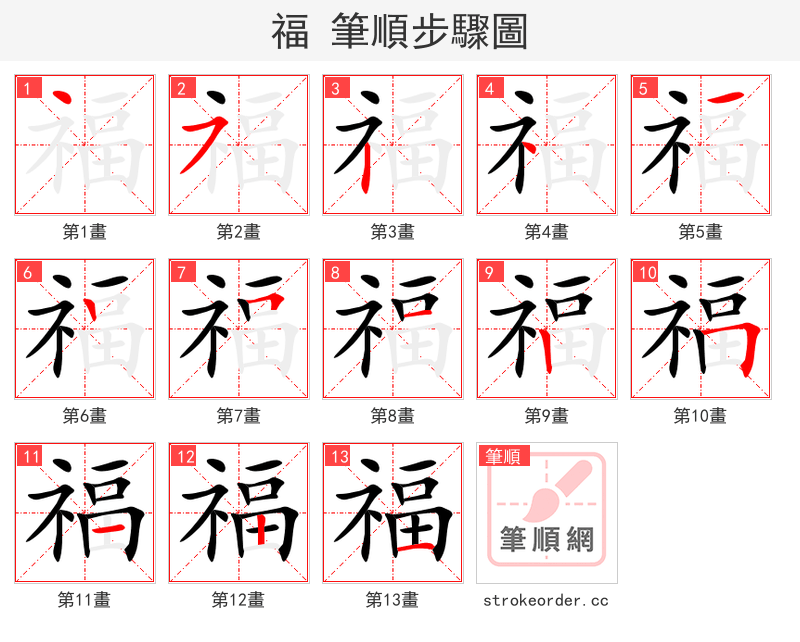 福 筆順步驟圖

1 福
第1畫

2 福
第2畫

3 福
第3畫

4 福
第4畫

5 福
第5畫

6 福
第6畫

7 福
第7畫

8 福
第8畫

9 福
第9畫

10 福
第10畫

11 福
第11畫

12 福
第12畫

13 福
第13畫

筆順
筆順網
strokeorder.cc