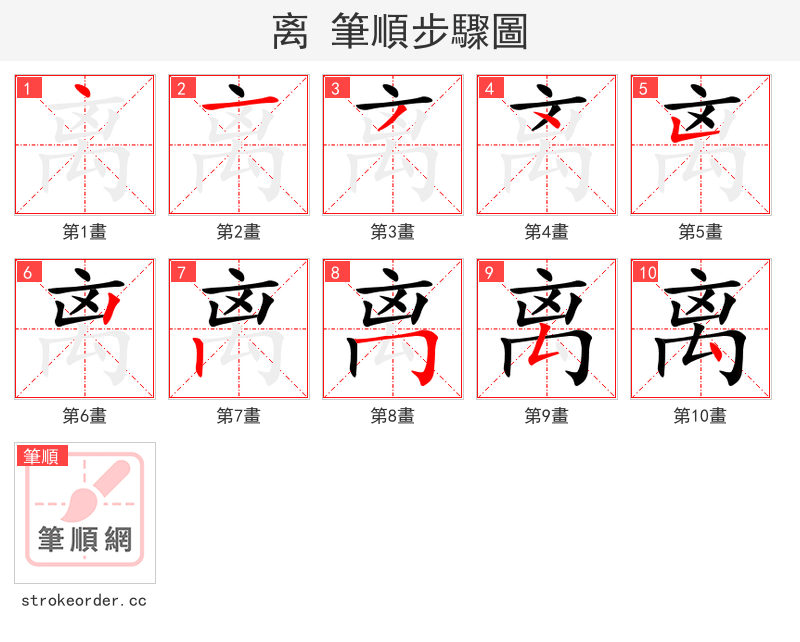 离 筆順步驟圖

1 离
第1畫

2 离
第2畫

3 离
第3畫

4 离
第4畫

5 离
第5畫

6 离
第6畫

7 离
第7畫

8 离
第8畫

9 离
第9畫

10 离
第10畫

筆順
筆順網
strokeorder.cc