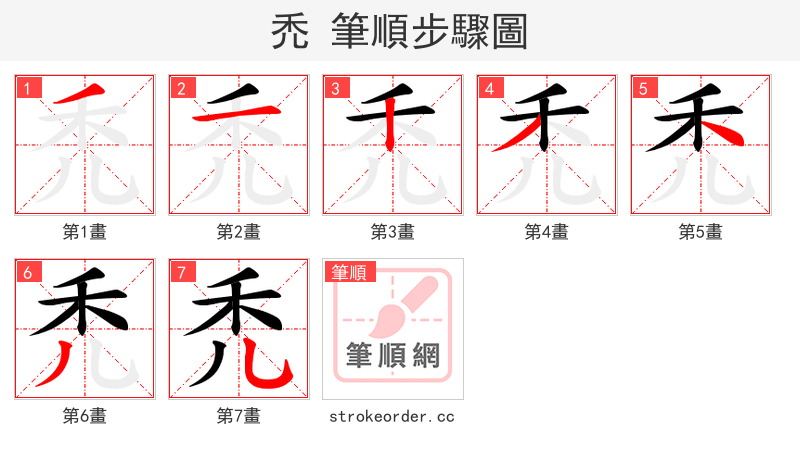 禿 筆順步驟圖

1
第1畫

2
第2畫

3
第3畫

4
第4畫

5
第5畫

6
第6畫

7
第7畫

筆順
筆順網
strokeorder.cc