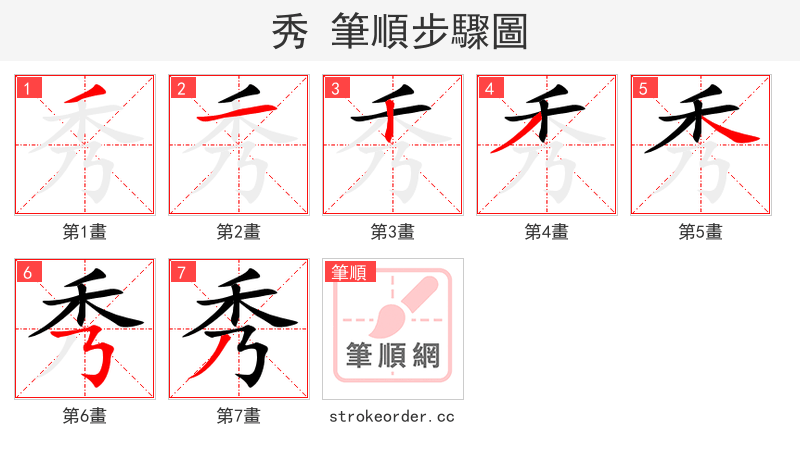 秀 筆順步驟圖

1
第1畫

2
第2畫

3
第3畫

4
第4畫

5
第5畫

6
第6畫

7
第7畫

筆順
筆順網
strokeorder.cc