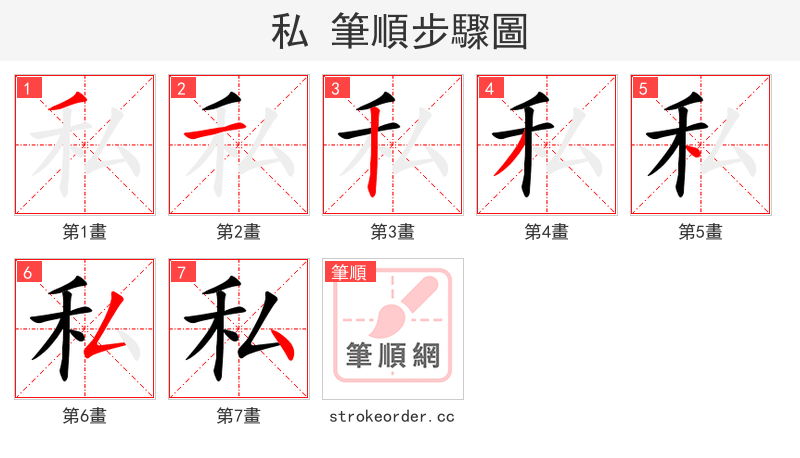 私 筆順步驟圖

1
第1畫

2
第2畫

3
第3畫

4
第4畫

5
第5畫

6
第6畫

7
第7畫

筆順
筆順網
strokeorder.cc