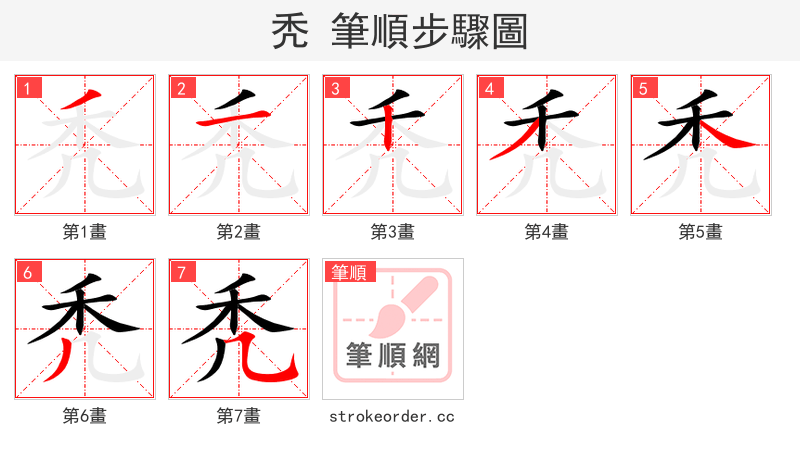 禿 筆順步驟圖

1
第1畫

2
第2畫

3
第3畫

4
第4畫

5
第5畫

6
第6畫

7
第7畫

筆順
筆順網
strokeorder.cc