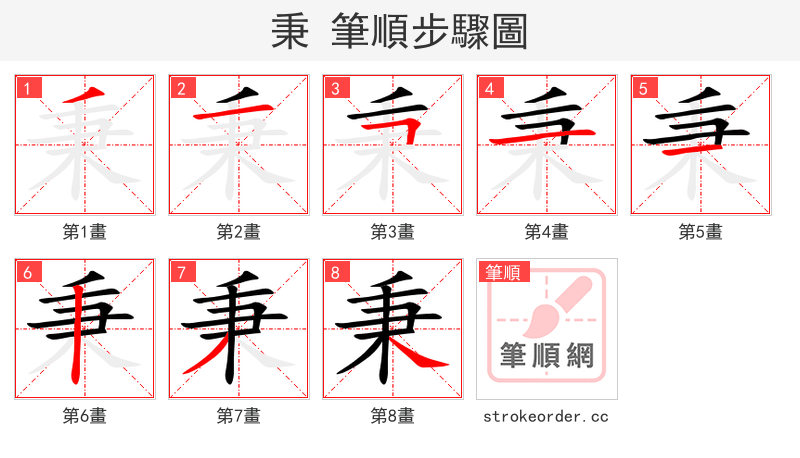 秉 筆順步驟圖

1
第1畫

2
第2畫

3
第3畫

4
第4畫

5
第5畫

6
第6畫

7
第7畫

8
第8畫

筆順
筆順網
strokeorder.cc