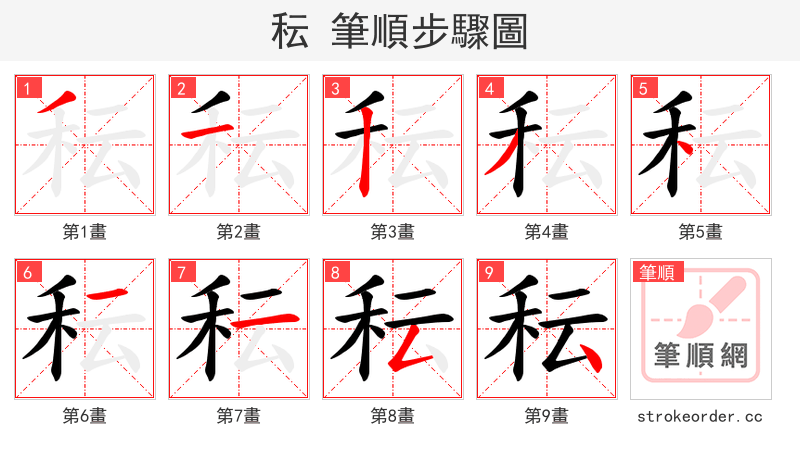 秐 筆順步驟圖

1
第1畫

2
第2畫

3
第3畫

4
第4畫

5
第5畫

6
第6畫

7
第7畫

8
第8畫

9
第9畫

筆順
筆順網
strokeorder.cc