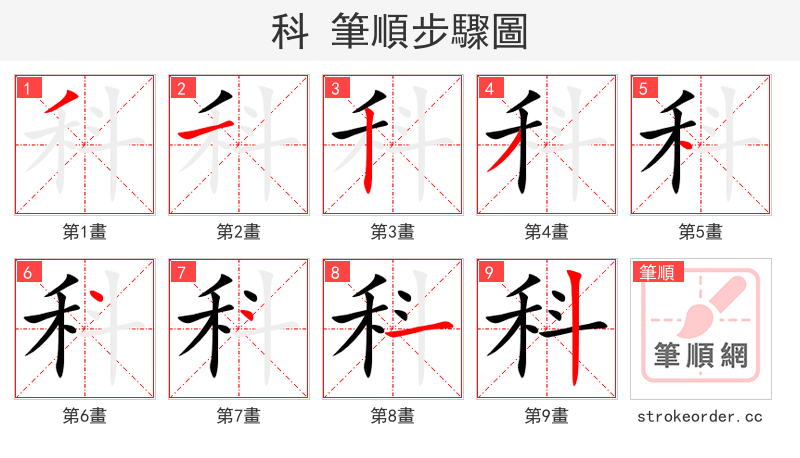 科 筆順步驟圖

1
第1畫

2
第2畫

3
第3畫

4
第4畫

5
第5畫

6
第6畫

7
第7畫

8
第8畫

9
第9畫

筆順
筆順網
strokeorder.cc