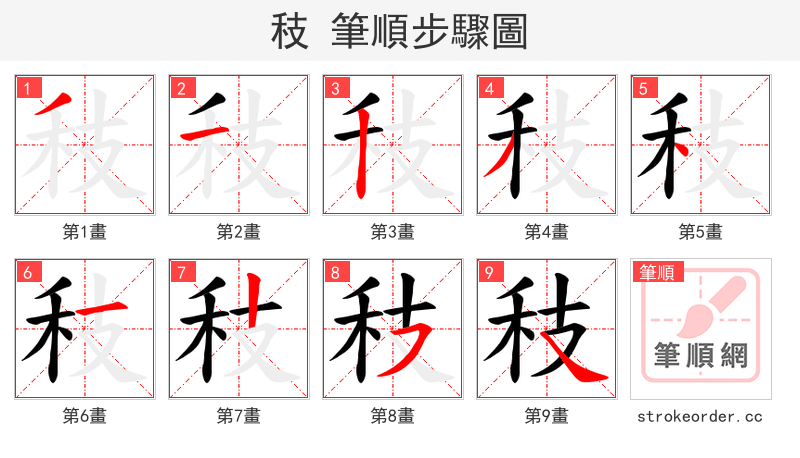 秓 筆順步驟圖

1
第1畫

2
第2畫

3
第3畫

4
第4畫

5
第5畫

6
第6畫

7
第7畫

8
第8畫

9
第9畫

筆順
筆順網

strokeorder.cc